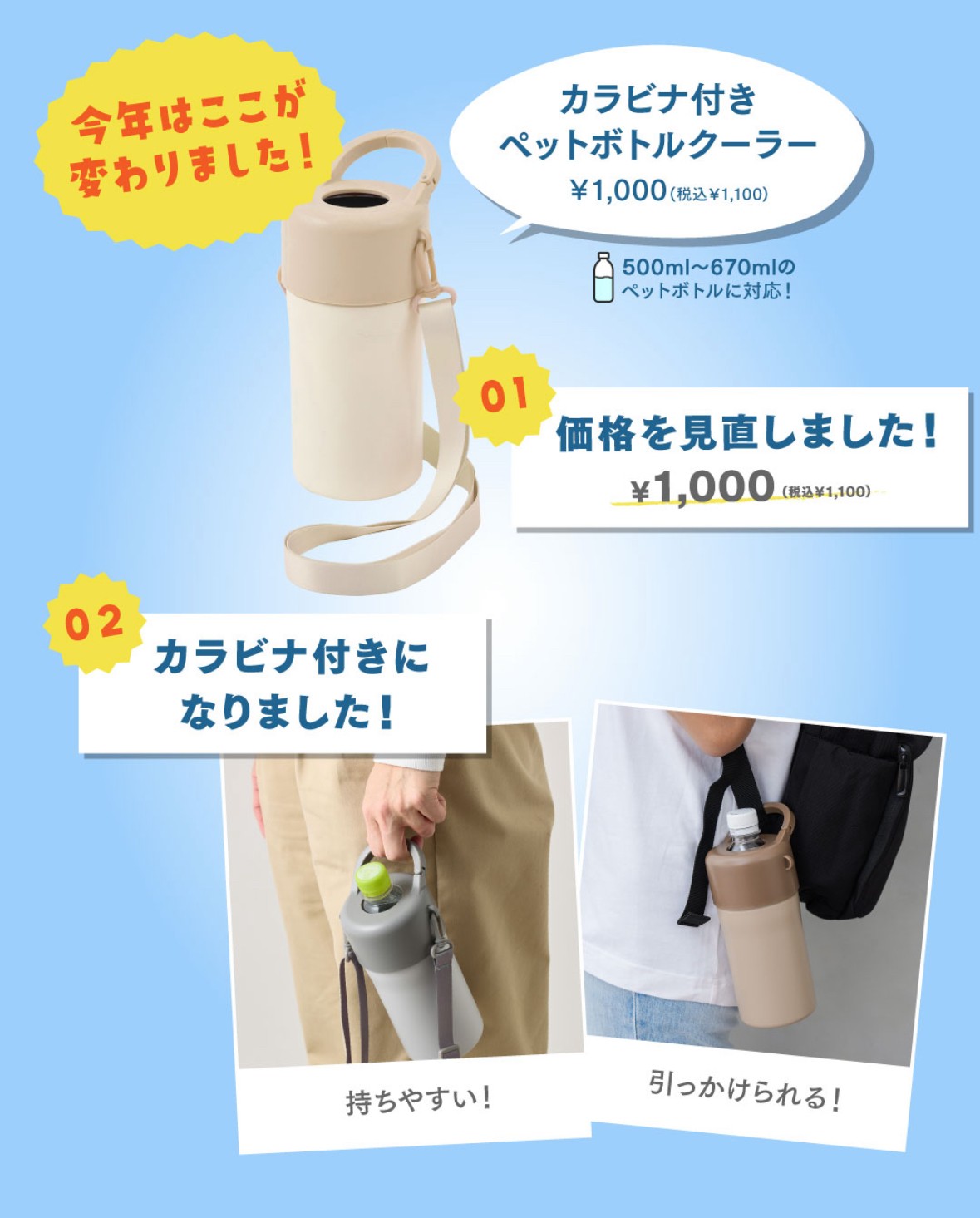 今年はここが変わりました!

カラビナ付き
ペットボトルクーラー
¥1,000(税込¥1,100)

500ml〜670mlのペットボトルに対応!

01
価格を見直しました!
¥1,000(税込¥1,100)

02
カラビナ付きになりました!

持ちやすい!

引っかけられる!